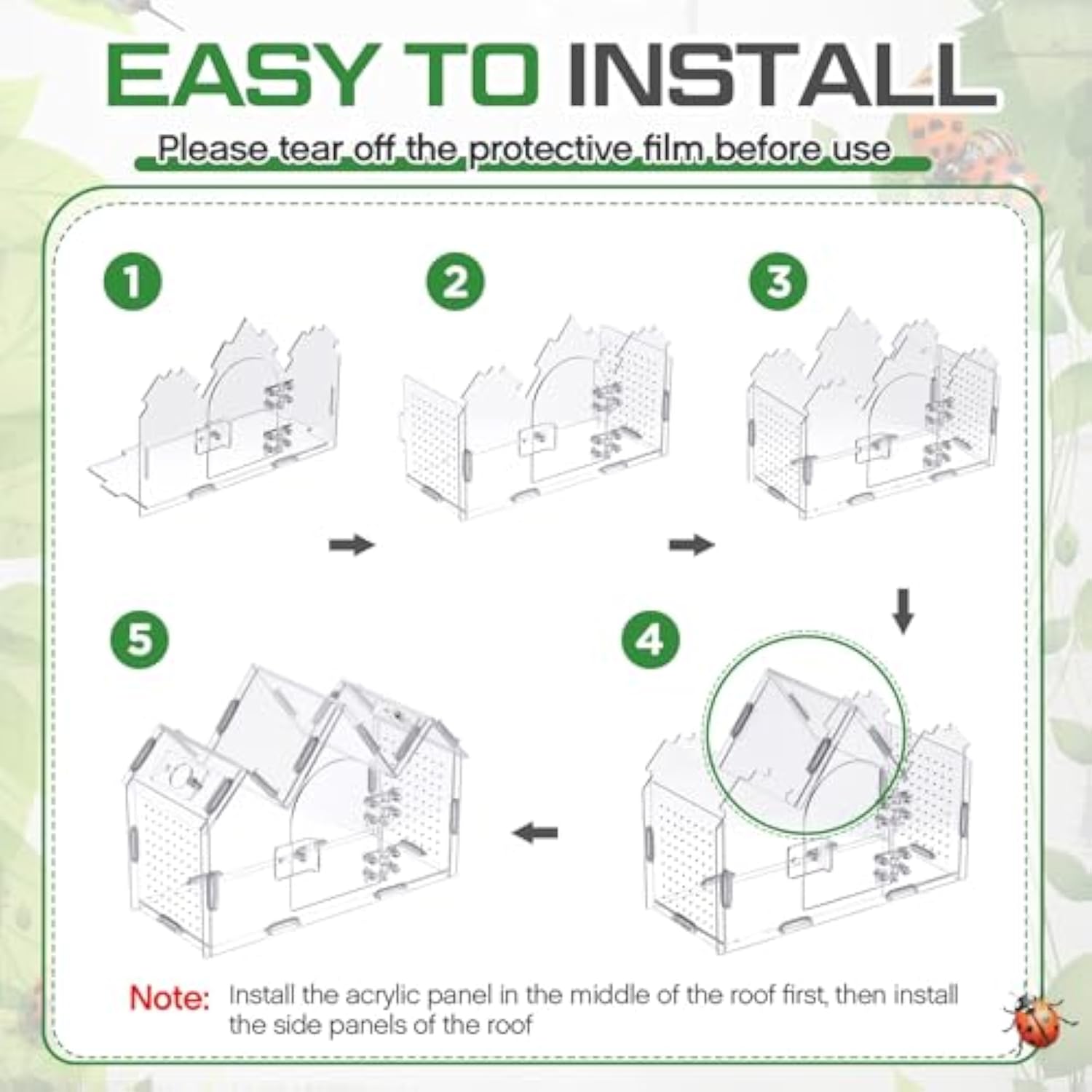 EASY TO INSTALL

Please tear off the protective film before use

1

2

3

5

4

Note: Install the acrylic panel in the middle of the roof first, then install the side panels of the roof