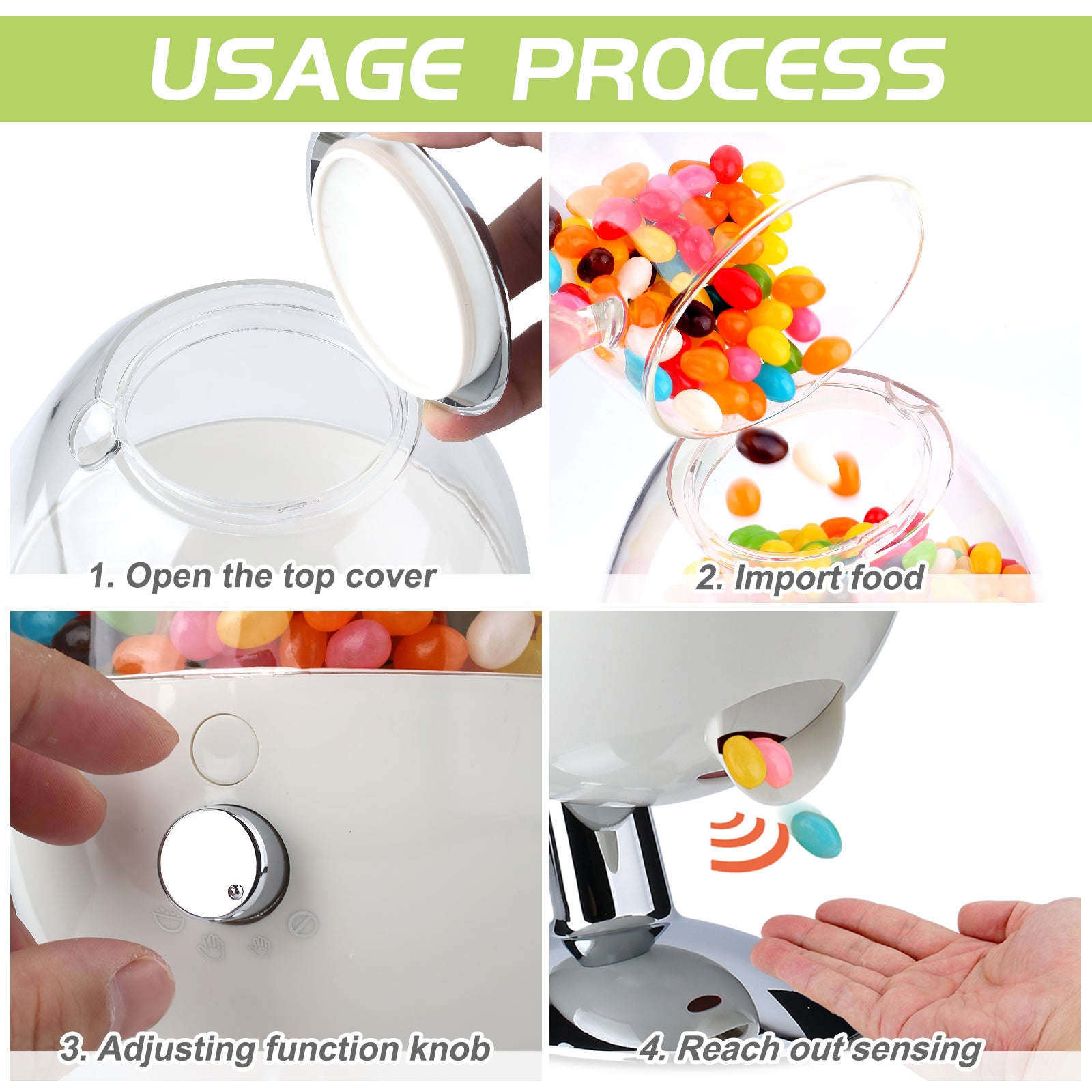 USAGE PROCESS

1. Open the top cover

2. Import food

3. Adjusting function knob

4. Reach out sensing